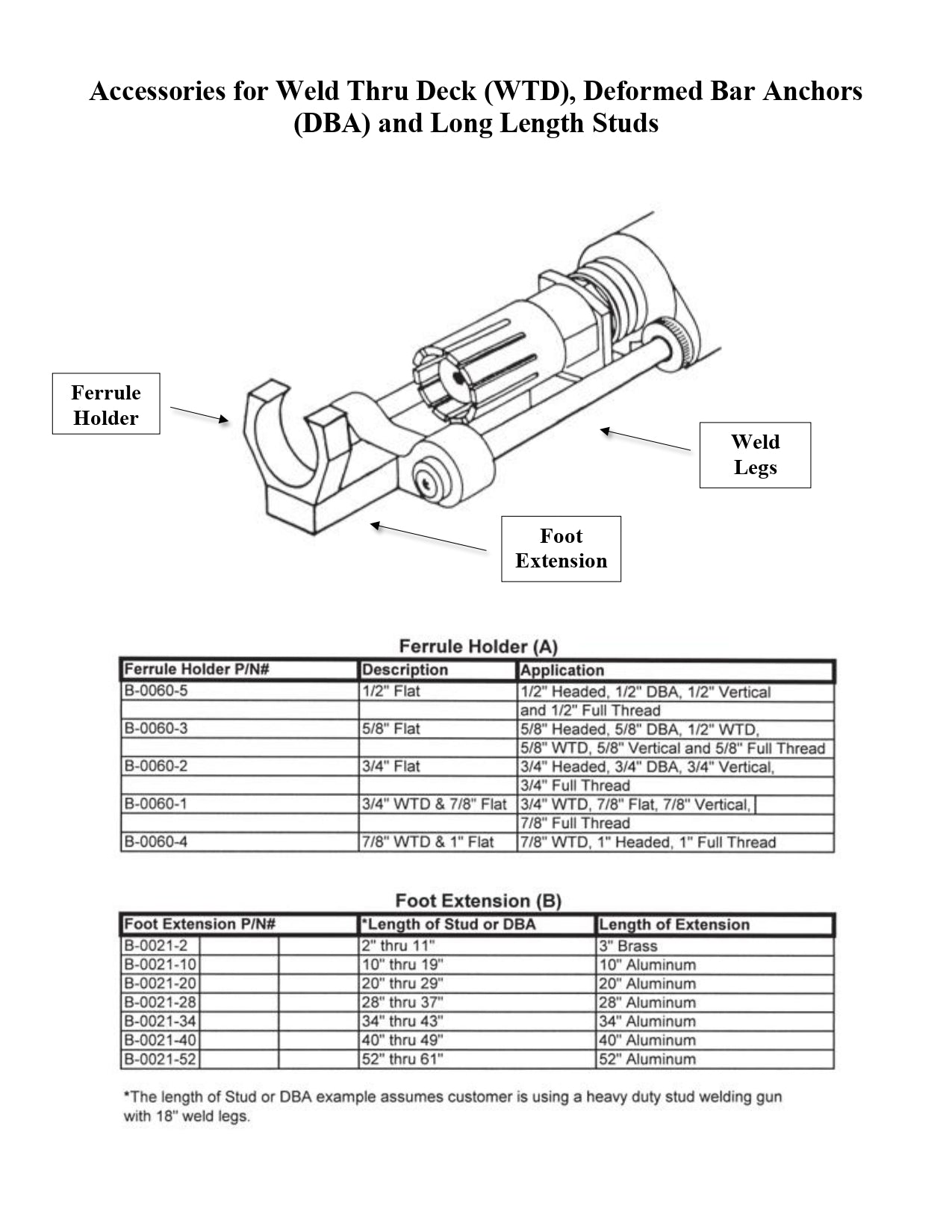 Accessories for Weld Thru Deck (WTD), Deformed Bar Anchors (DBA) and Long Length Studs

Ferrule Holder

Weld Legs

Foot Extension

Ferrule Holder (A)

| Ferrule Holder P/N# | Description | Application |
|---|---|---|
| B-0060-5 | 1/2" Flat | 1/2" Headed, 1/2" DBA, 1/2" Vertical |
| | | and 1/2" Full Thread |
| B-0060-3 | 5/8" Flat | 5/8" Headed, 5/8" DBA, 1/2" WTD, |
| | | 5/8" WTD, 5/8" Vertical and 5/8" Full Thread |
| B-0060-2 | 3/4" Flat | 3/4" Headed, 3/4" DBA, 3/4" Vertical, |
| | | 3/4" Full Thread |
| B-0060-1 | 3/4" WTD & 7/8" Flat | 3/4" WTD, 7/8" Flat, 7/8" Vertical, |
| | | 7/8" Full Thread |
| B-0060-4 | 7/8" WTD & 1" Flat | 7/8" WTD, 1" Headed, 1" Full Thread |

Foot Extension (B)

| Foot Extension P/N# | *Length of Stud or DBA | Length of Extension |
|---|---|---|
| B-0021-2 | 2" thru 11" | 3" Brass |
| B-0021-10 | 10" thru 19" | 10" Aluminum |
| B-0021-20 | 20" thru 29" | 20" Aluminum |
| B-0021-28 | 28" thru 37" | 28" Aluminum |
| B-0021-34 | 34" thru 43" | 34" Aluminum |
| B-0021-40 | 40" thru 49" | 40" Aluminum |
| B-0021-52 | 52" thru 61" | 52" Aluminum |

*The length of Stud or DBA example assumes customer is using a heavy duty stud welding gun with 18" weld legs.